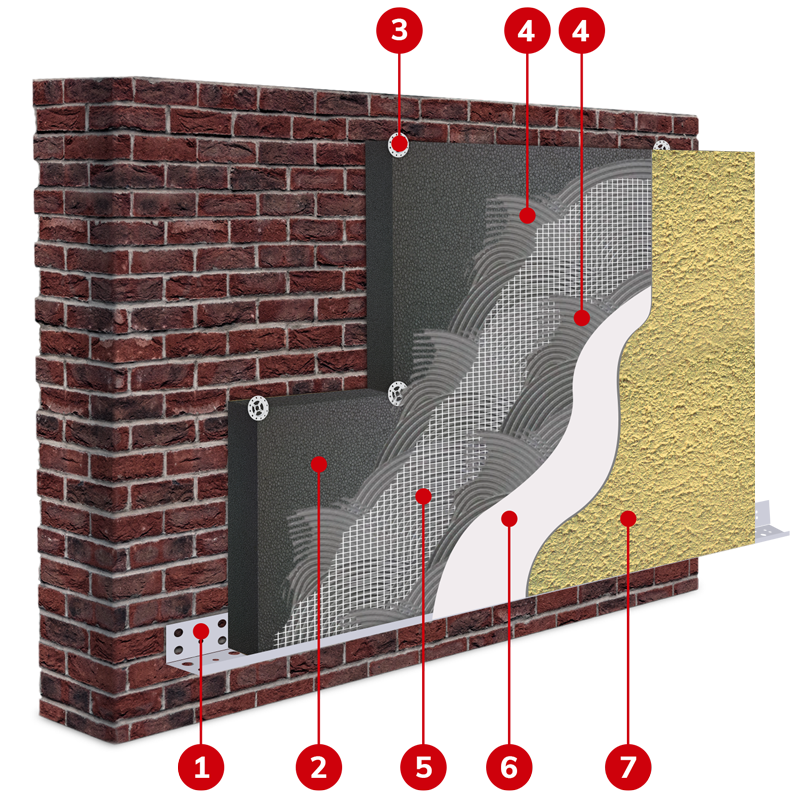 3
4
4
1
2
5
6
7